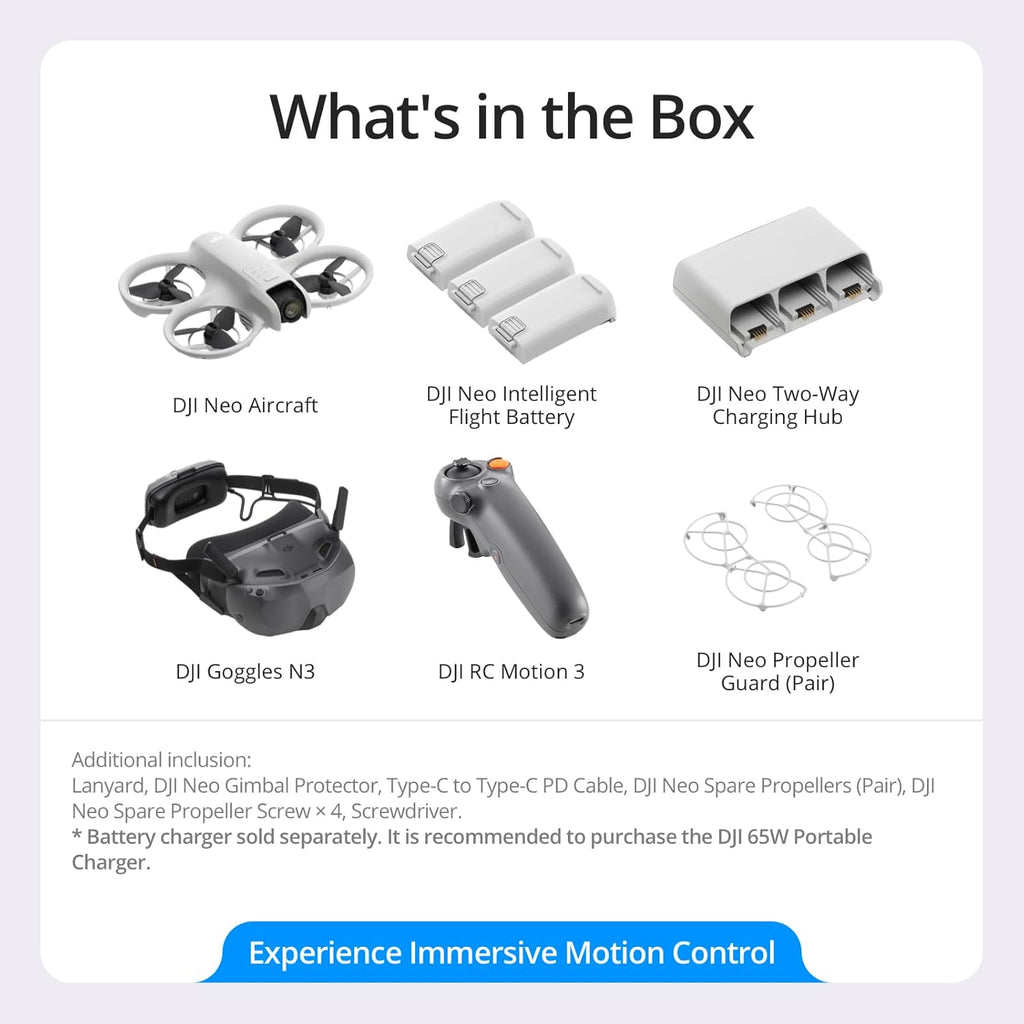 What's in the Box

DJI Neo Aircraft

DJI Neo Intelligent Flight Battery

DJI Neo Two-Way Charging Hub

DJI Goggles N3

DJI RC Motion 3

DJI Neo Propeller Guard (Pair)

Additional inclusion:
Lanyard, DJI Neo Gimbal Protector, Type-C to Type-C PD Cable, DJI Neo Spare Propellers (Pair), DJI Neo Spare Propeller Screw × 4, Screwdriver.
* Battery charger sold separately. It is recommended to purchase the DJI 65W Portable Charger.

Experience Immersive Motion Control