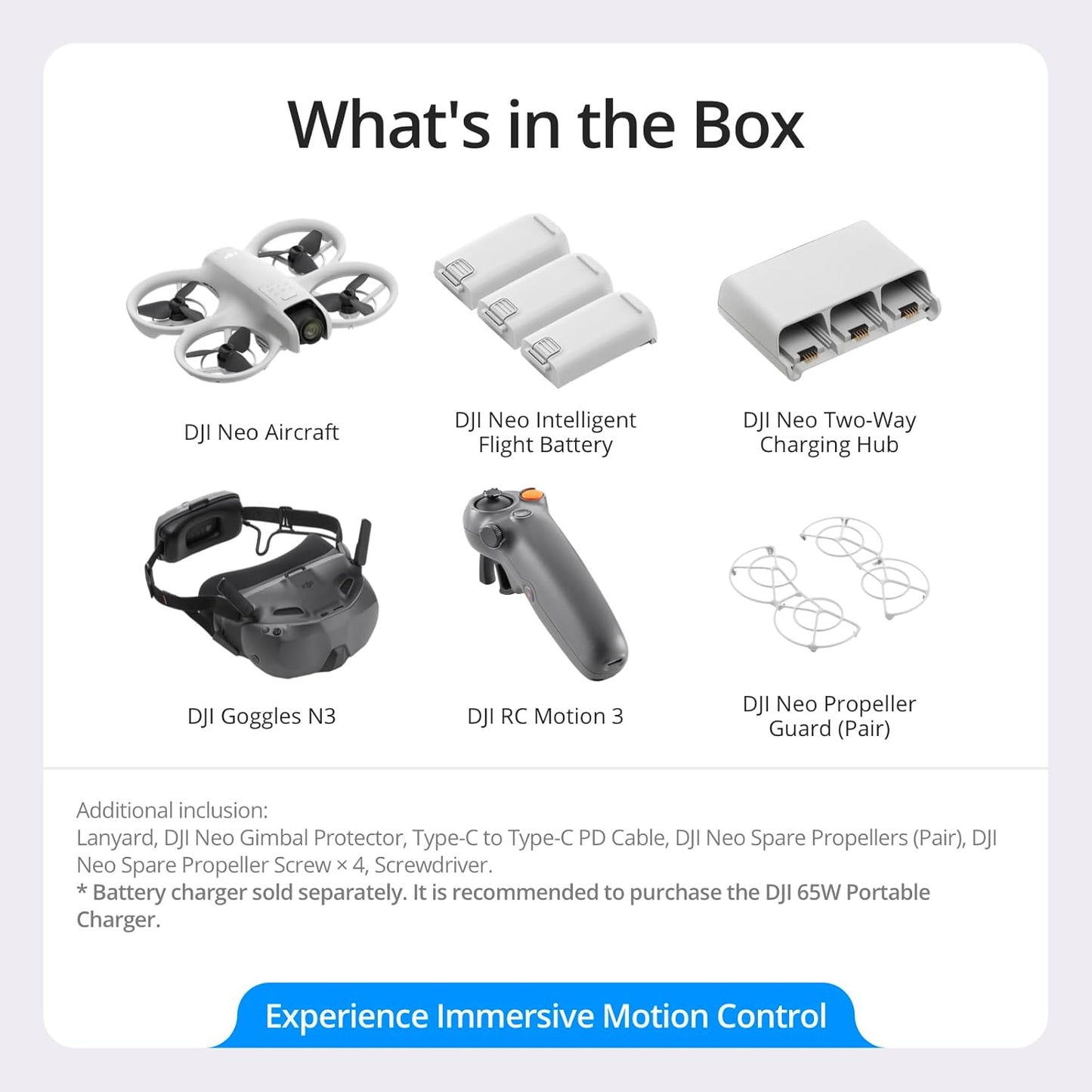 What's in the Box

DJI Neo Aircraft

DJI Neo Intelligent Flight Battery

DJI Neo Two-Way Charging Hub

DJI Goggles N3

DJI RC Motion 3

DJI Neo Propeller Guard (Pair)

Additional inclusion:
Lanyard, DJI Neo Gimbal Protector, Type-C to Type-C PD Cable, DJI Neo Spare Propellers (Pair), DJI Neo Spare Propeller Screw × 4, Screwdriver.
* Battery charger sold separately. It is recommended to purchase the DJI 65W Portable Charger.

Experience Immersive Motion Control